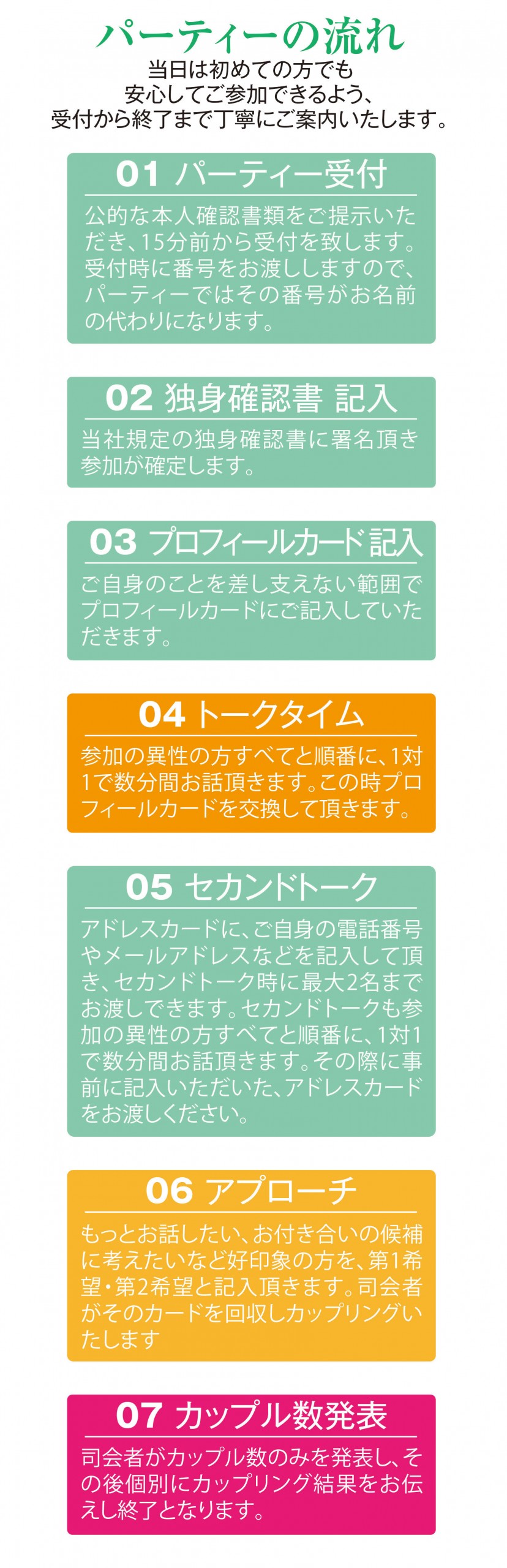 パーティーの流れ

当日は初めての方でも
安心してご参加できるよう、
受付から終了まで丁寧にご案内いたします。

01 パーティー受付

公的な本人確認書類をご提示いただき、15分前から受付を致します。受付時に番号をお渡ししますので、パーティーではその番号がお名前の代わりになります。

02 独身確認書 記入

当社規定の独身確認書に署名頂き参加が確定します。

03 プロフィールカード記入

ご自身のことを差し支えない範囲でプロフィールカードにご記入していただきます。

04 トークタイム

参加の異性の方すべてと順番に、1対1で数分間お話頂きます。この時プロフィールカードを交換して頂きます。

05 セカンドトーク

アドレスカードに、ご自身の電話番号やメールアドレスなどを記入して頂き、セカンドトーク時に最大2名までお渡しできます。セカンドトークも参加の異性の方すべてと順番に、1対1で数分間お話頂きます。その際に事前に記入いただいた、アドレスカードをお渡しください。

06 アプローチ

もっとお話したい、お付き合いの候補に考えたいなど好印象の方を、第1希望・第2希望と記入頂きます。司会者がそのカードを回収しカップリングいたします

07 カップル数発表

司会者がカップル数のみを発表し、その後個別にカップリング結果をお伝えし終了となります。